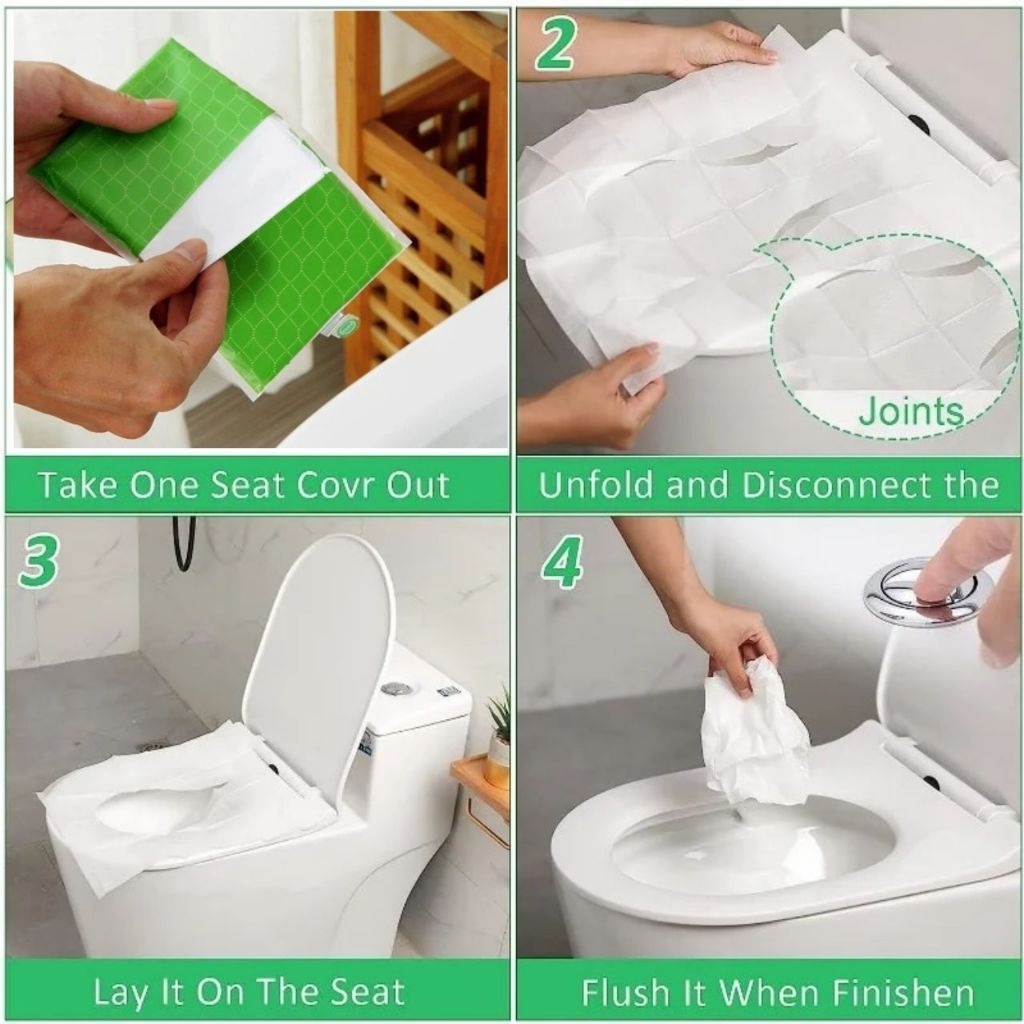 Take One Seat Covr Out

2

Joints

Unfold and Disconnect the

3

Lay It On The Seat

4

Flush It When Finishen