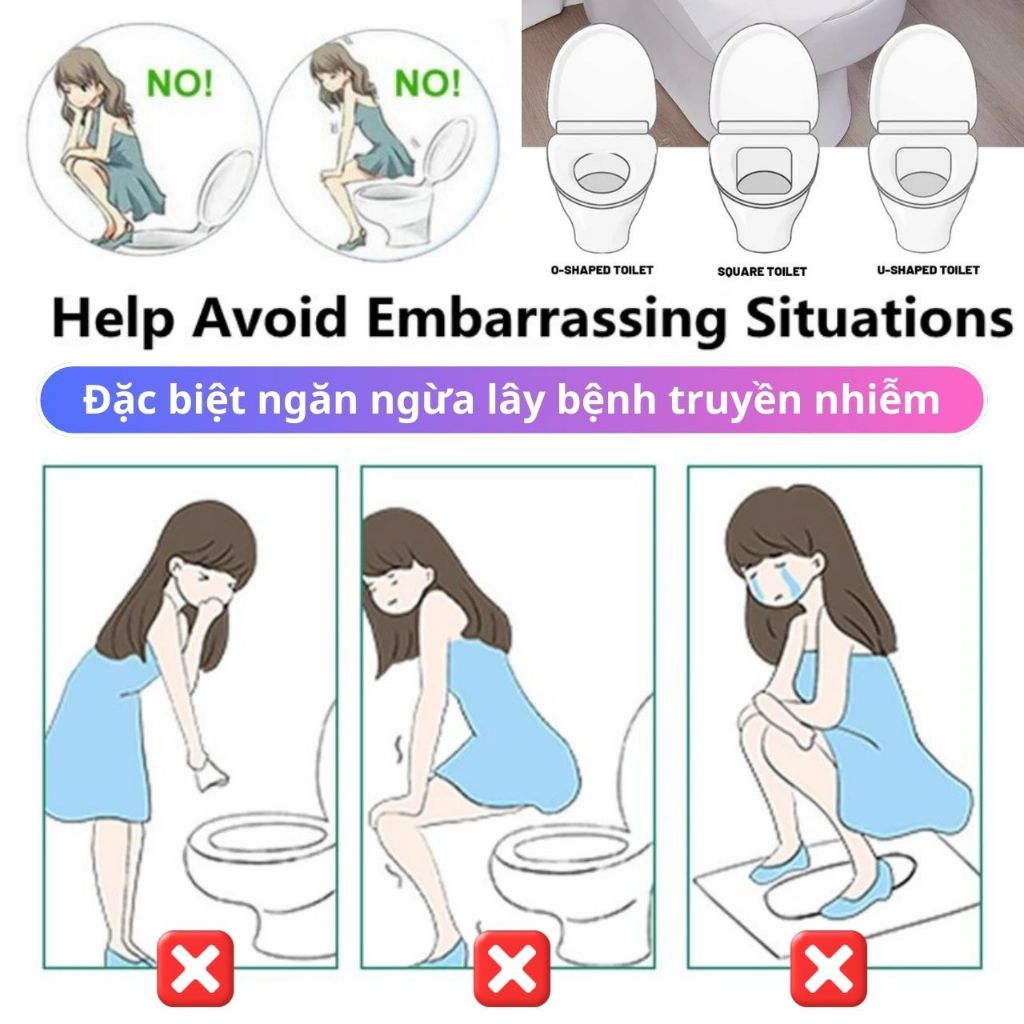 NO!

NO!

O-SHAPED TOILET

SQUARE TOILET

U-SHAPED TOILET

Help Avoid Embarrassing Situations

Đặc biệt ngăn ngừa lây bệnh truyền nhiễm