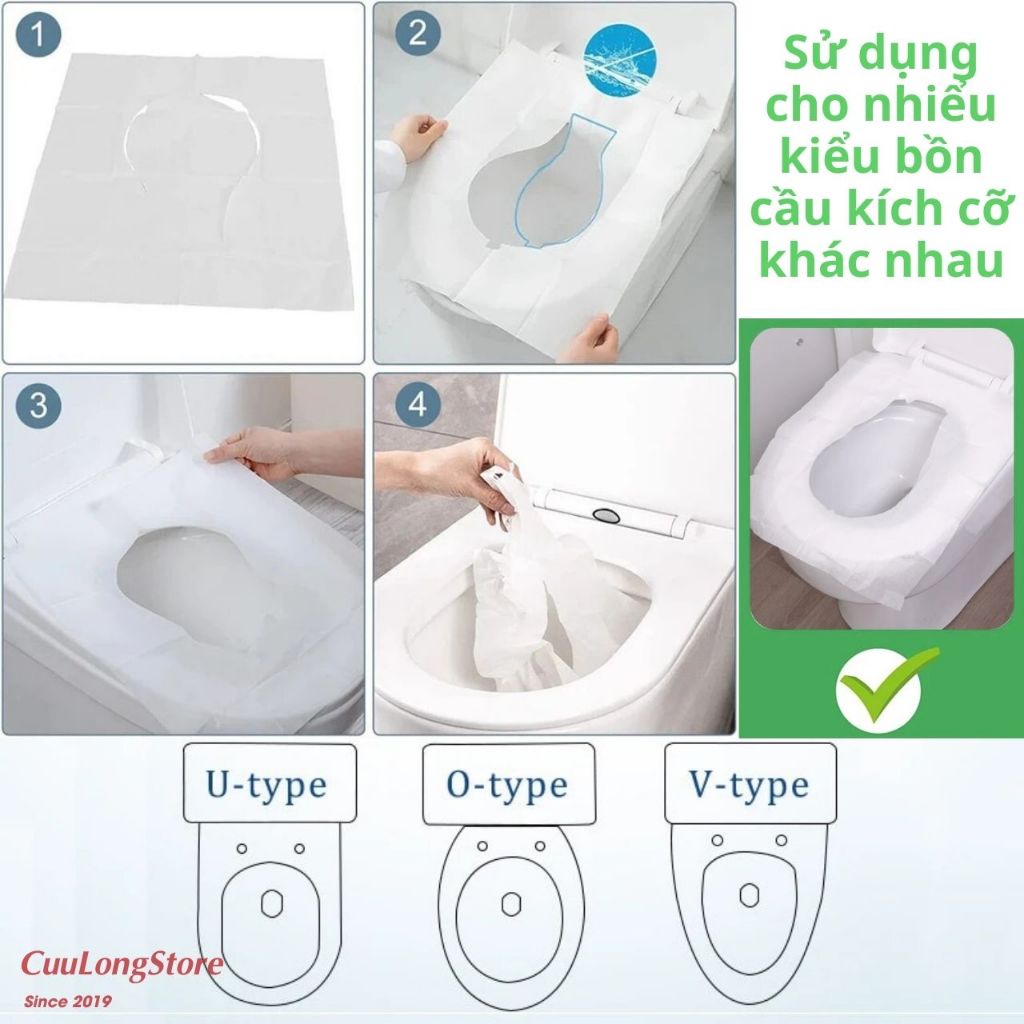 1

2

Sử dụng cho nhiều kiểu bồn cầu kích cỡ khác nhau

3

4

U-type

O-type

V-type

CuuLongStore
Since 2019